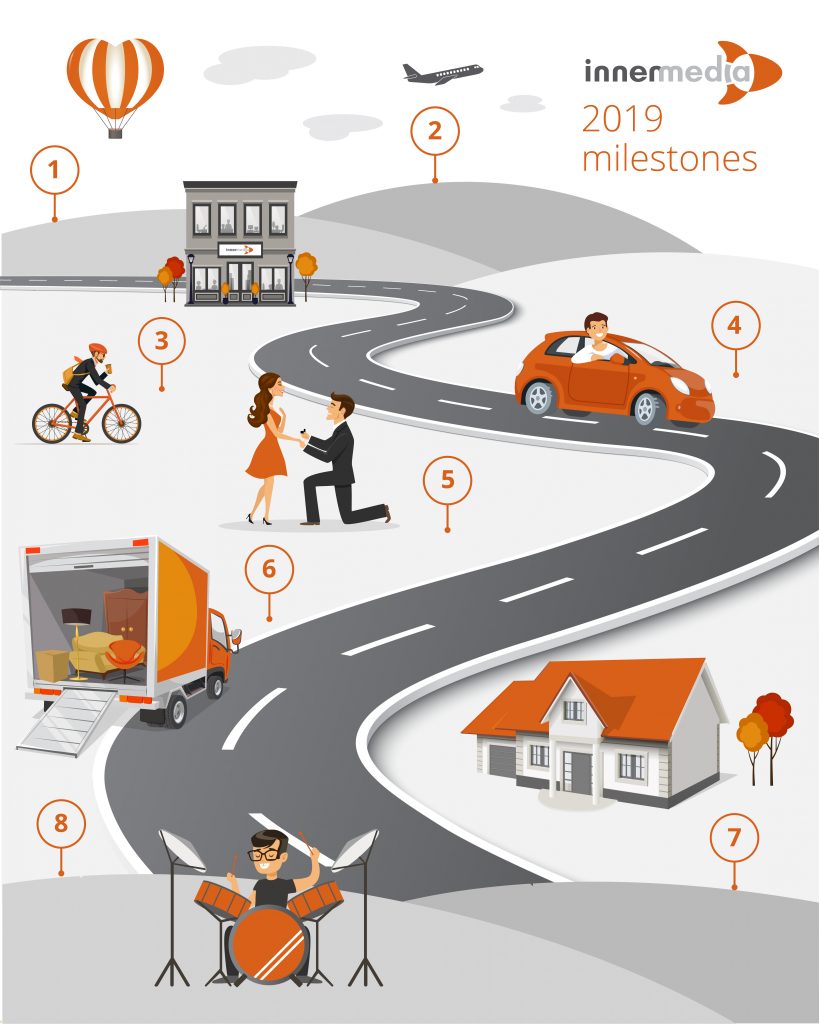 innermedia
2019
milestones

1

2

3

4

5

6

7

8